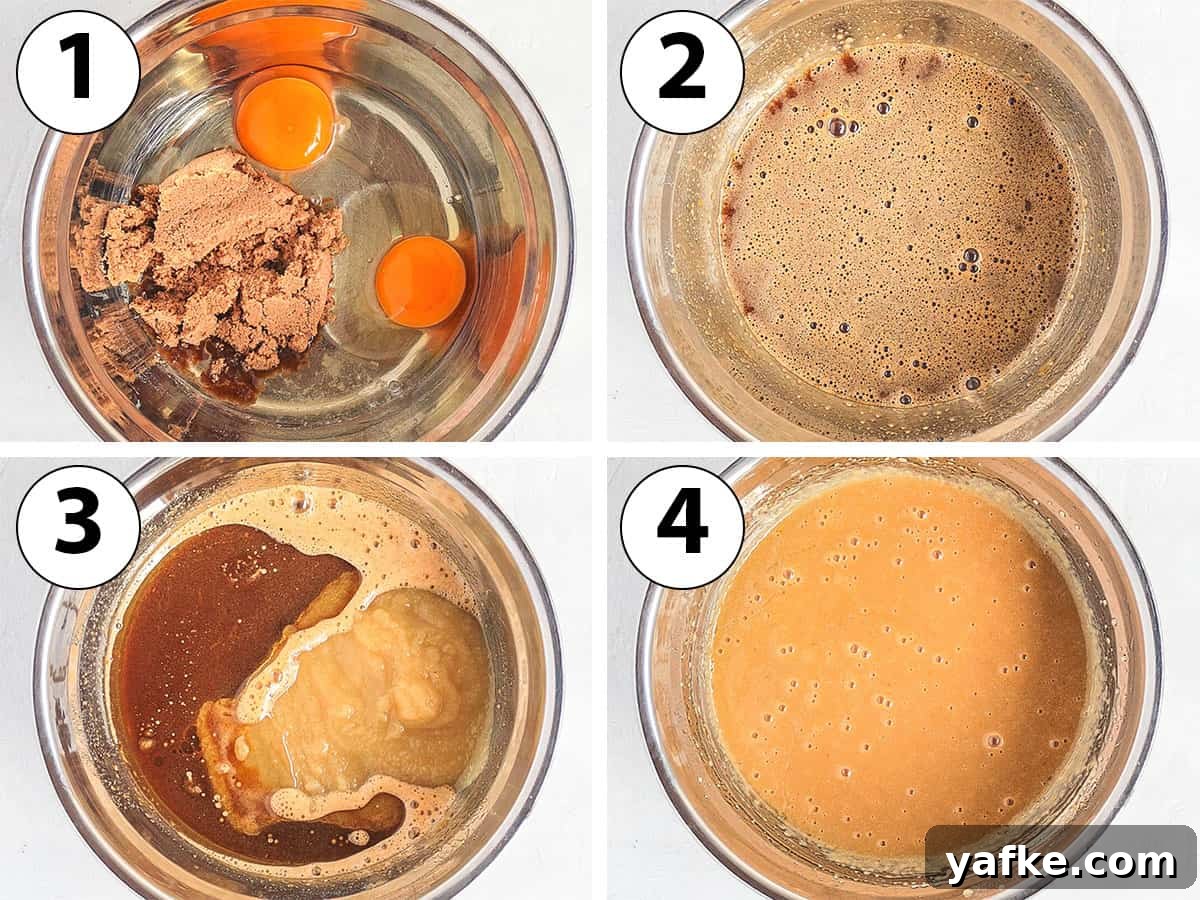 1
2
3
4
yafke.com