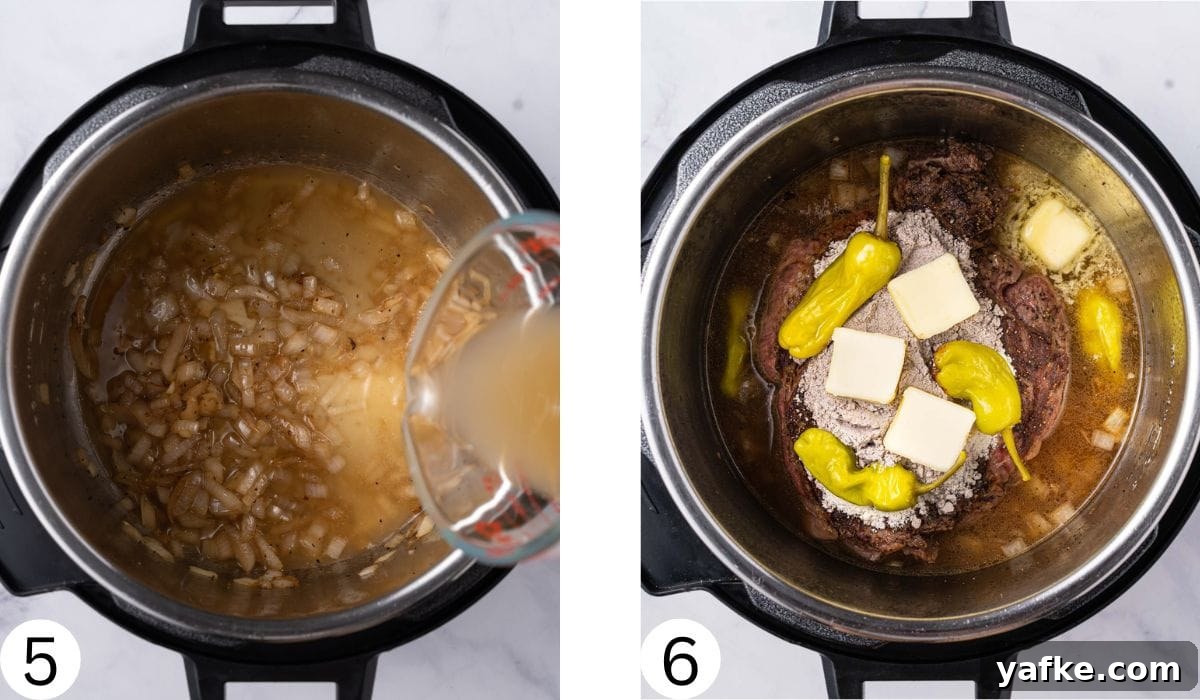 5

6

yafke.com