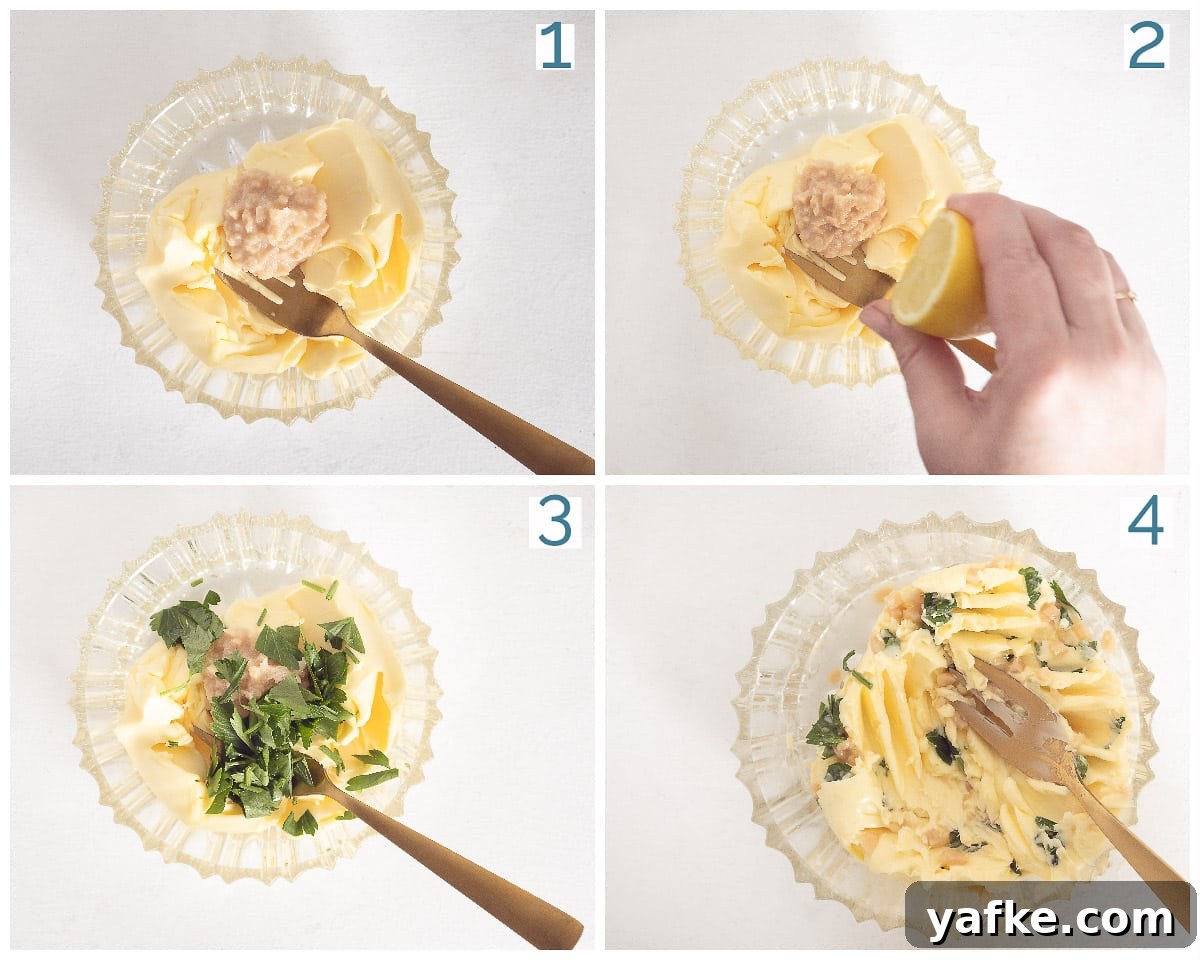 1

2

3

4

yafke.com