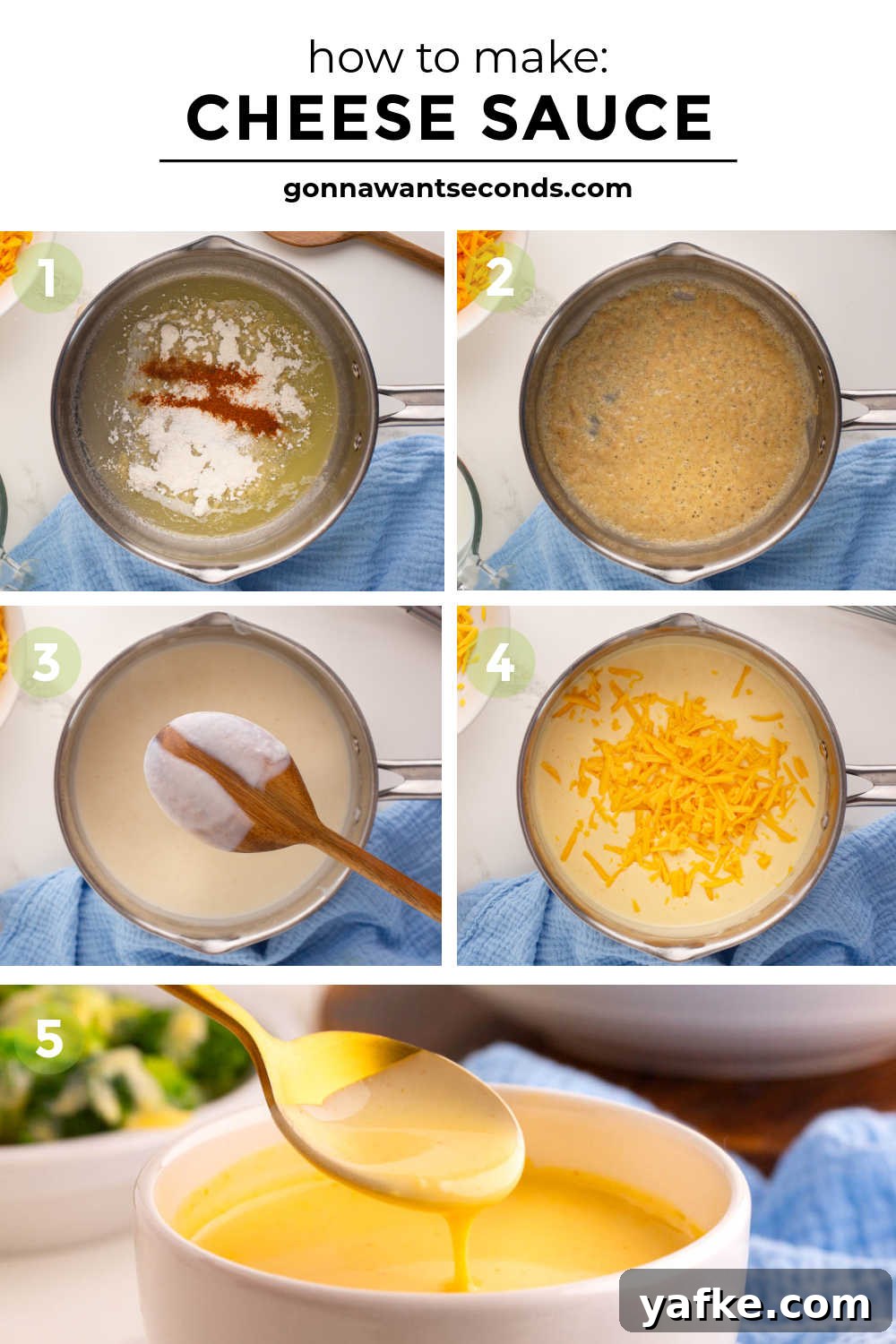 how to make:
CHEESE SAUCE

gonnawantseconds.com

1

2

3

4

5

yafke.com